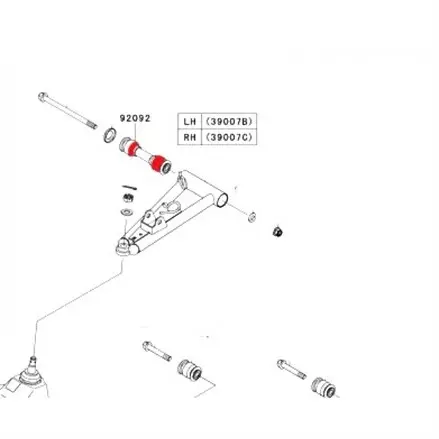 92092

| LH | (39007B) |
|---|---|
| RH | (39007C) |